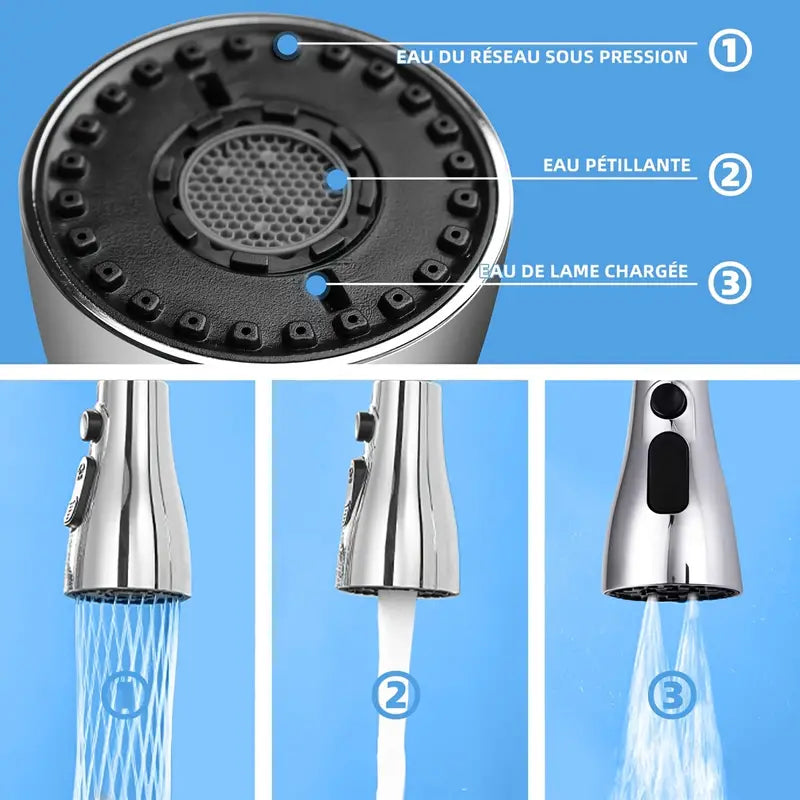 EAU DU RÉSEAU SOUS PRESSION ①

EAU PÉTILLANTE ②

EAU DE LAME CHARGÉE ③

①

②

③